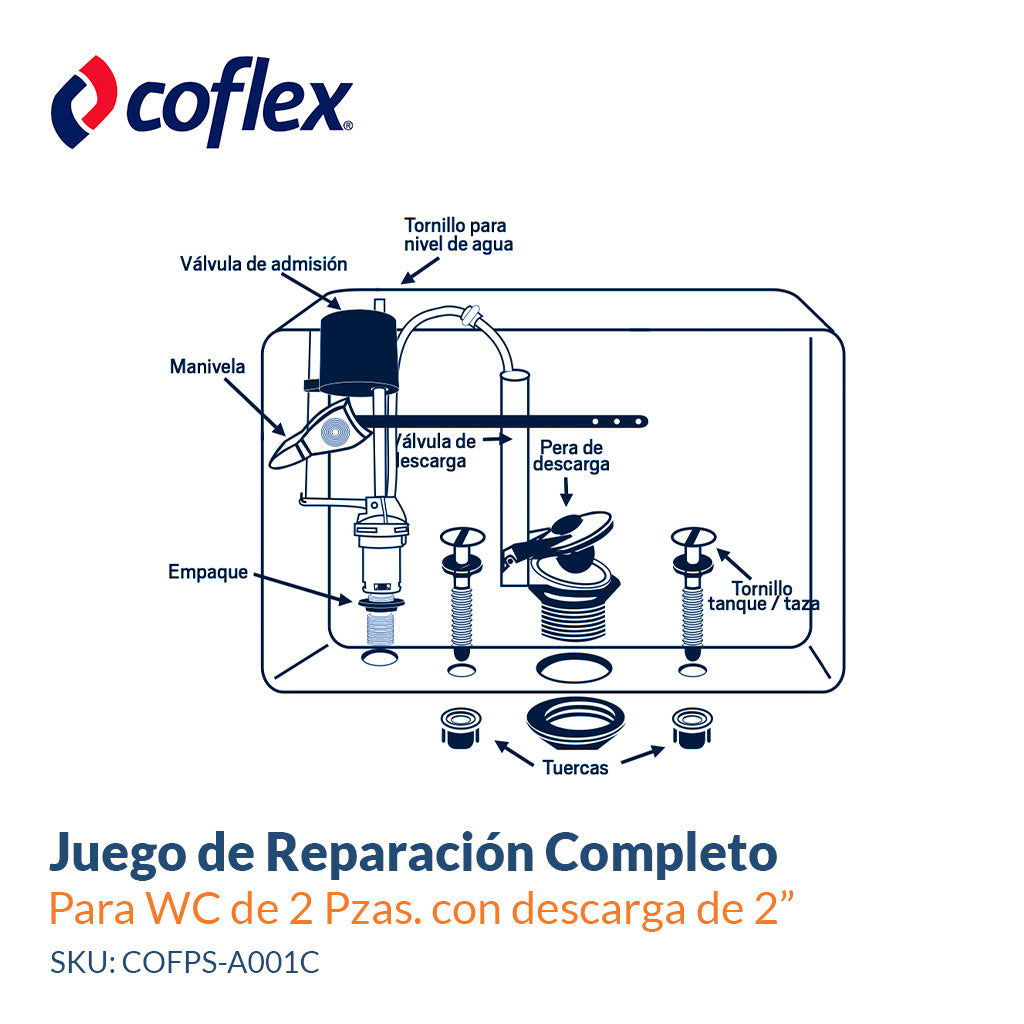 coflex®

Tornillo para nivel de agua

Válvula de admisión

Manivela

Válvula de descarga

Pera de descarga

Empaque

Tornillo tanque / taza

Tuercas

Juego de Reparación Completo
Para WC de 2 Pzas. con descarga de 2”
SKU: COFPS-A001C